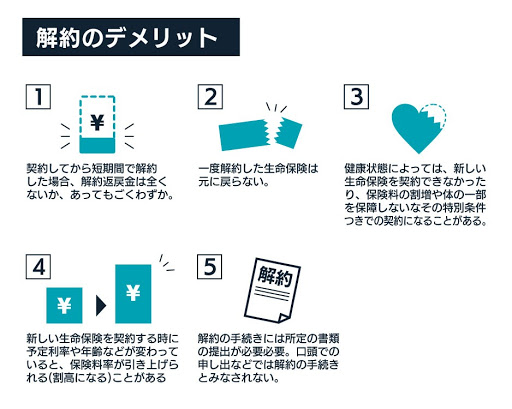 解約のデメリット

1

¥

契約してから短期間で解約した場合、解約返戻金は全くないか、あってもごくわずか。

2

一度解約した生命保険は元に戻らない。

3

健康状態によっては、新しい生命保険を契約できなかったり、保険料の割増や体の一部を保障しないなその特別条件つきでの契約になることがある。

4

¥

¥

新しい生命保険を契約する時に予定利率や年齢などが変わっていると、保険料率が引き上げられる(割高になる)ことがある

5

解約

解約の手続きには所定の書類の提出が必要必要。口頭での申し出などでは解約の手続きとみなされない。